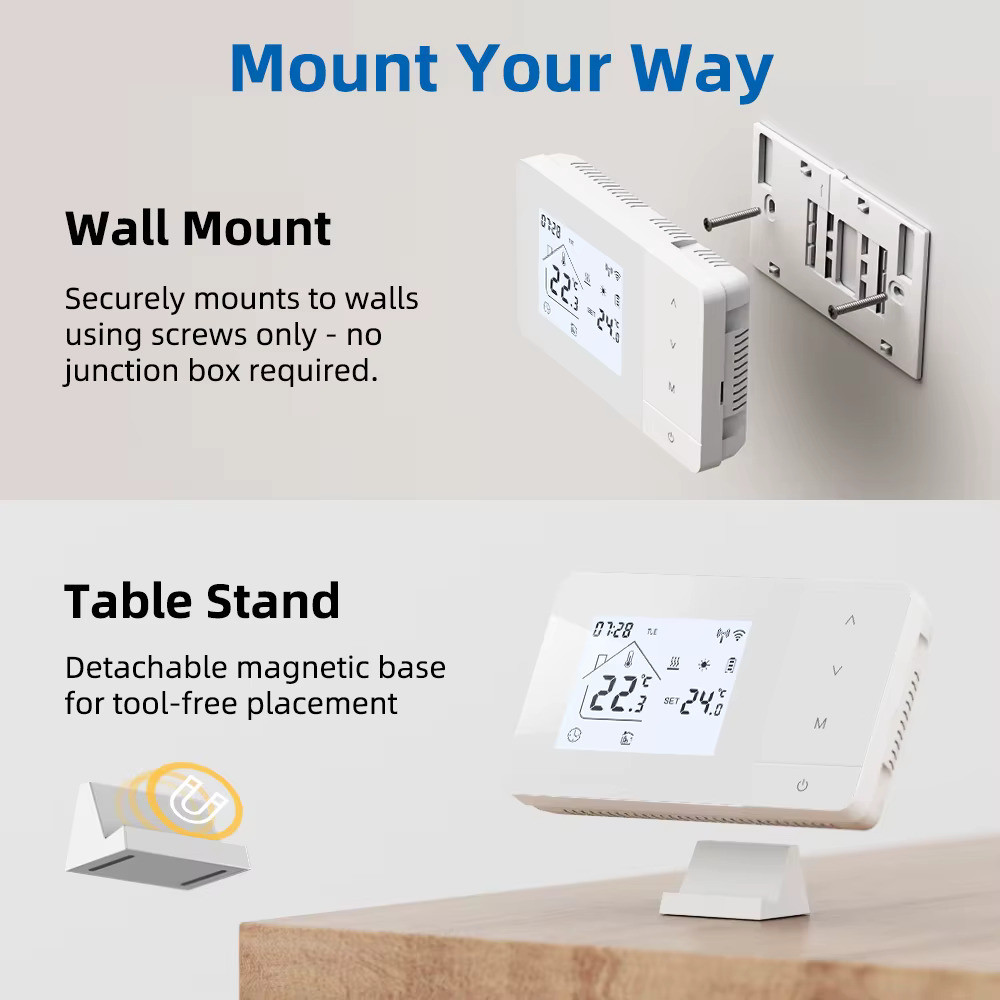 Mount Your Way

Wall Mount

Securely mounts to walls using screws only - no junction box required.

07:28
22.3 °C
SET 24.0 °C
M

Table Stand

Detachable magnetic base for tool-free placement

07:28 TUE
22.3 °C
SET 24.0 °C
M